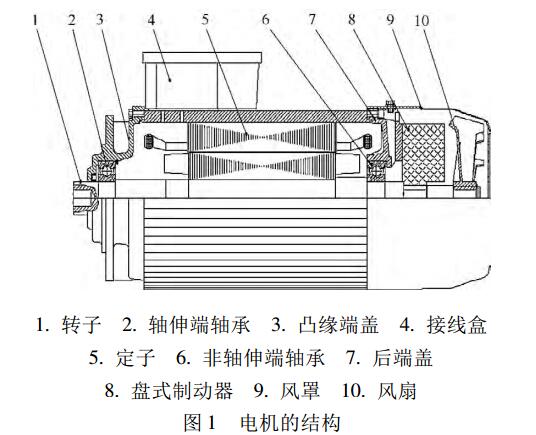 1 2 3 4 5 6 7 8 9 10

1. 转子 2. 轴伸端轴承 3. 凸缘端盖 4. 接线盒
5. 定子 6. 非轴伸端轴承 7. 后端盖
8. 盘式制动器 9. 风罩 10. 风扇
图 1 电机的结构